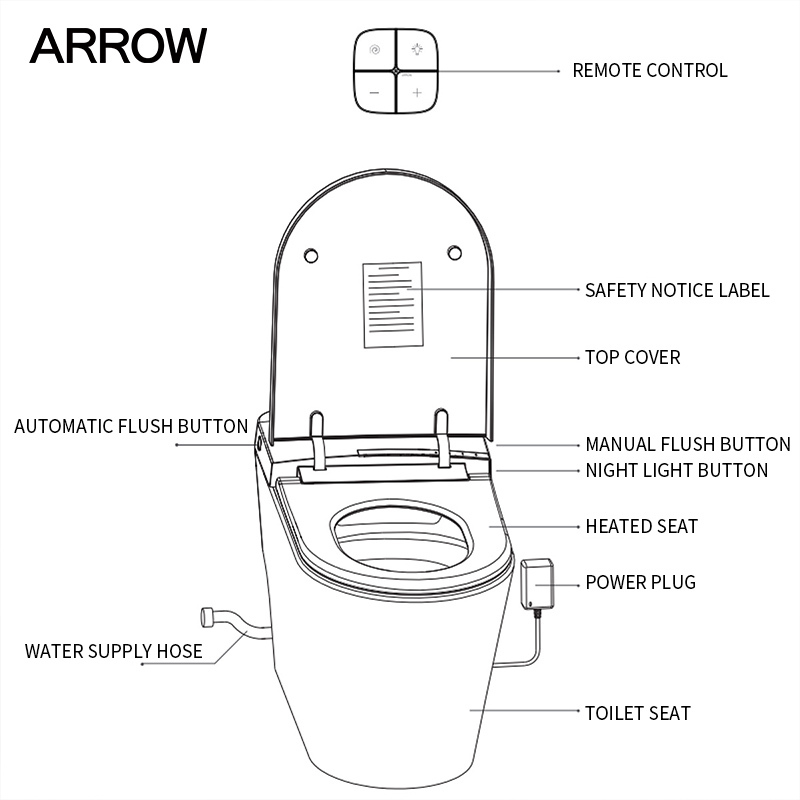 ARROW

REMOTE CONTROL

SAFETY NOTICE LABEL

TOP COVER

AUTOMATIC FLUSH BUTTON

MANUAL FLUSH BUTTON

NIGHT LIGHT BUTTON

HEATED SEAT

POWER PLUG

WATER SUPPLY HOSE

TOILET SEAT